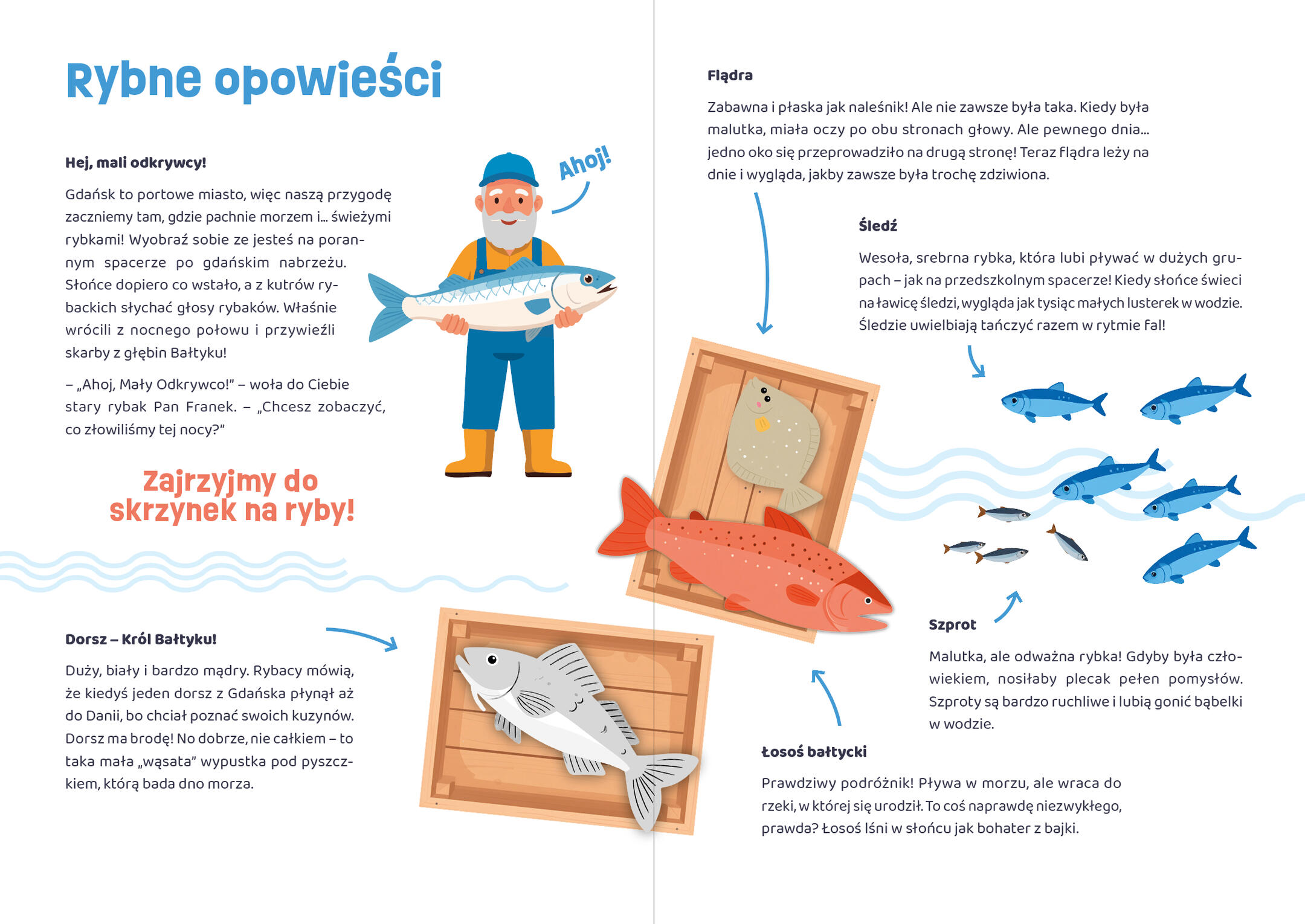 Rybne opowieści

Hej, mali odkrywcy!

Gdańsk to portowe miasto, więc naszą przygodę zaczniemy tam, gdzie pachnie morzem i... świeżymi rybkami! Wyobraź sobie ze jesteś na porannym spacerze po gdańskim nabrzeżu. Słońce dopiero co wstało, a z kutrów rybackich słychać głosy rybaków. Właśnie wrócili z nocnego połowu i przywieźli skarby z głębin Bałtyku!

– „Ahoj, Mały Odkrywco!" – woła do Ciebie stary rybak Pan Franek. – „Chcesz zobaczyć, co złowiliśmy tej nocy?"

Ahoj!

Zajrzyjmy do skrzynek na ryby!

Dorsz – Król Bałtyku!

Duży, biały i bardzo mądry. Rybacy mówią, że kiedyś jeden dorsz z Gdańska płynął aż do Danii, bo chciał poznać swoich kuzynów. Dorsz ma brodę! No dobrze, nie całkiem – to taka mała „wąsata" wypustka pod pyszczkiem, którą bada dno morza.

Flądra

Zabawna i płaska jak naleśnik! Ale nie zawsze była taka. Kiedy była malutka, miała oczy po obu stronach głowy. Ale pewnego dnia... jedno oko się przeprowadziło na drugą stronę! Teraz flądra leży na dnie i wygląda, jakby zawsze była trochę zdziwiona.

Śledź

Wesoła, srebrna rybka, która lubi pływać w dużych grupach – jak na przedszkolnym spacerze! Kiedy słońce świeci na ławicę śledzi, wygląda jak tysiąc małych lusterek w wodzie. Śledzie uwielbiają tańczyć razem w rytmie fal!

Szprot

Malutka, ale odważna rybka! Gdyby była człowiekiem, nosiłaby plecak pełen pomysłów. Szproty są bardzo ruchliwe i lubią gonić bąbelki w wodzie.

Łosoś bałtycki

Prawdziwy podróżnik! Pływa w morzu, ale wraca do rzeki, w której się urodził. To coś naprawdę niezwykłego, prawda? Łosoś lśni w słońcu jak bohater z bajki.